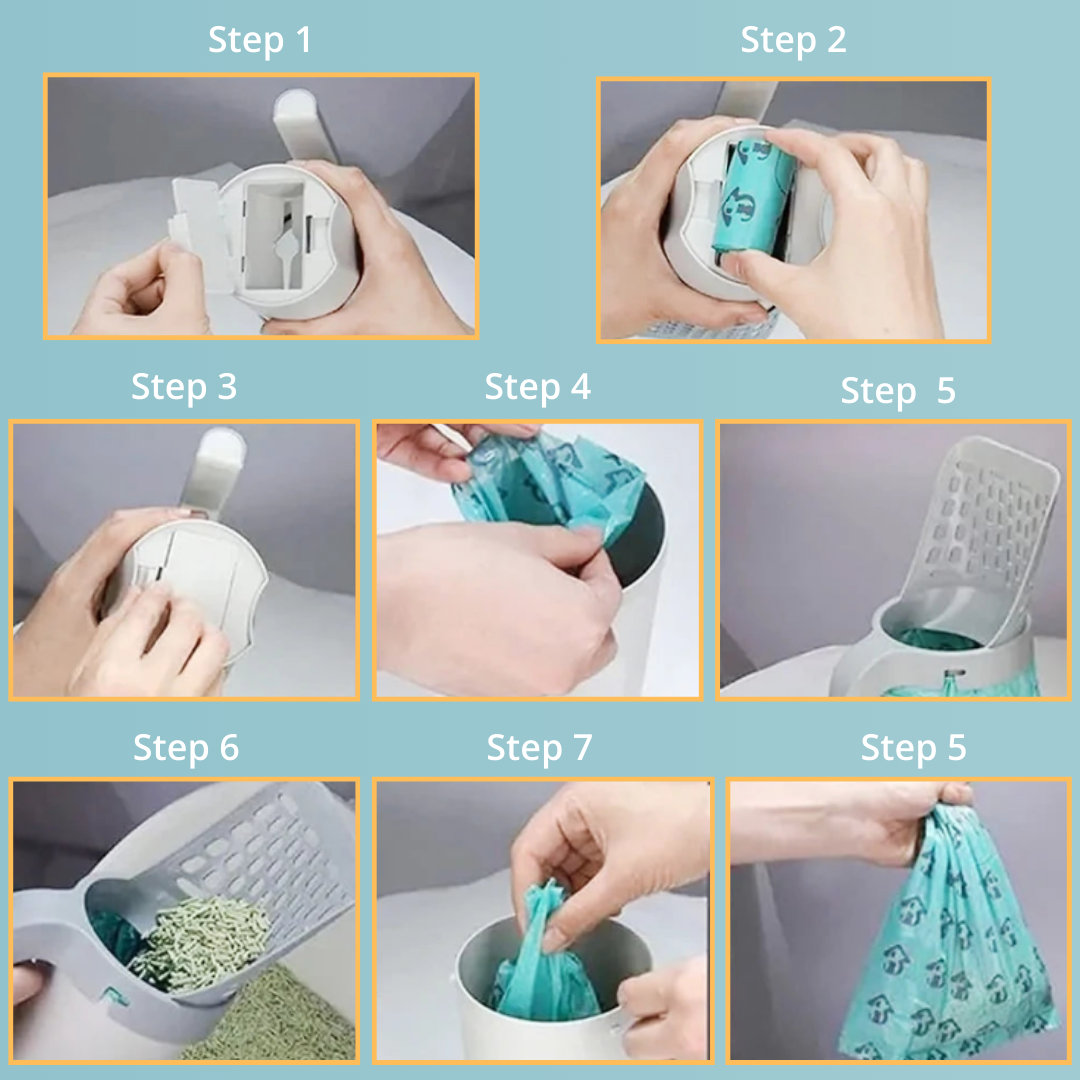 Step 1

Step 2

Step 3

Step 4

Step 5

Step 6

Step 7

Step 5