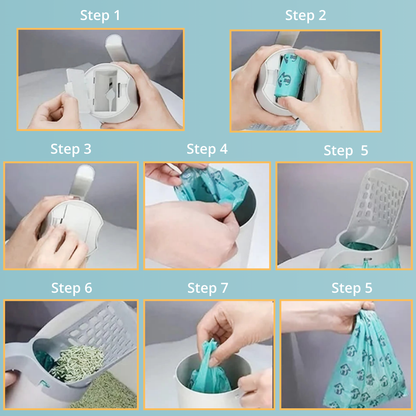 Step 1

Step 2

Step 3

Step 4

Step 5

Step 6

Step 7

Step 5